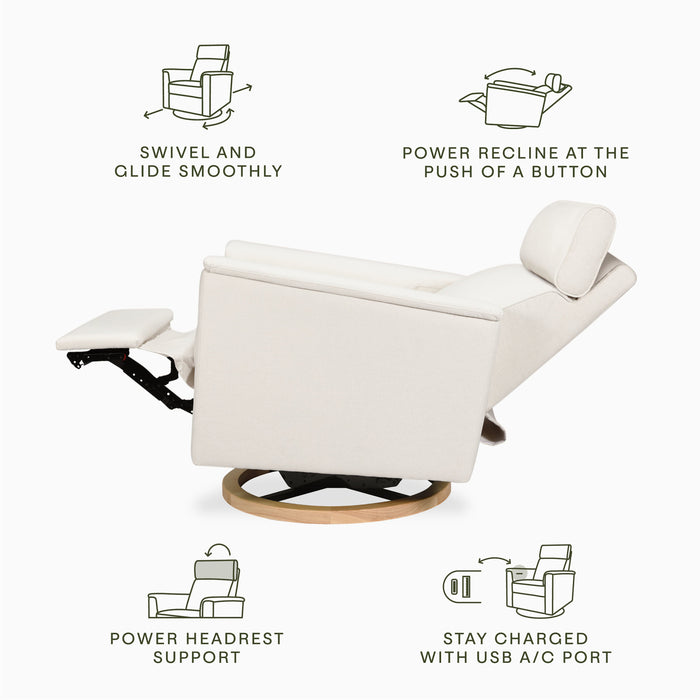 SWIVEL AND GLIDE SMOOTHLY

POWER RECLINE AT THE PUSH OF A BUTTON

POWER HEADREST SUPPORT

STAY CHARGED WITH USB A/C PORT